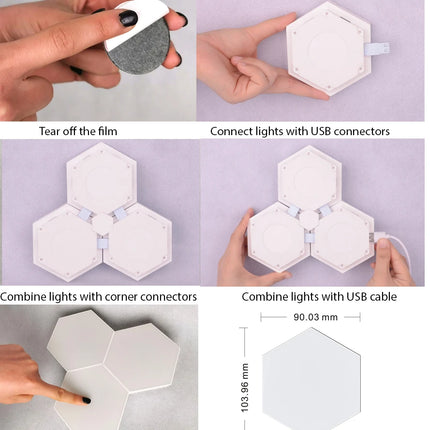 Tear off the film

Connect lights with USB connectors

Combine lights with corner connectors

Combine lights with USB cable

90.03 mm

103.96 mm